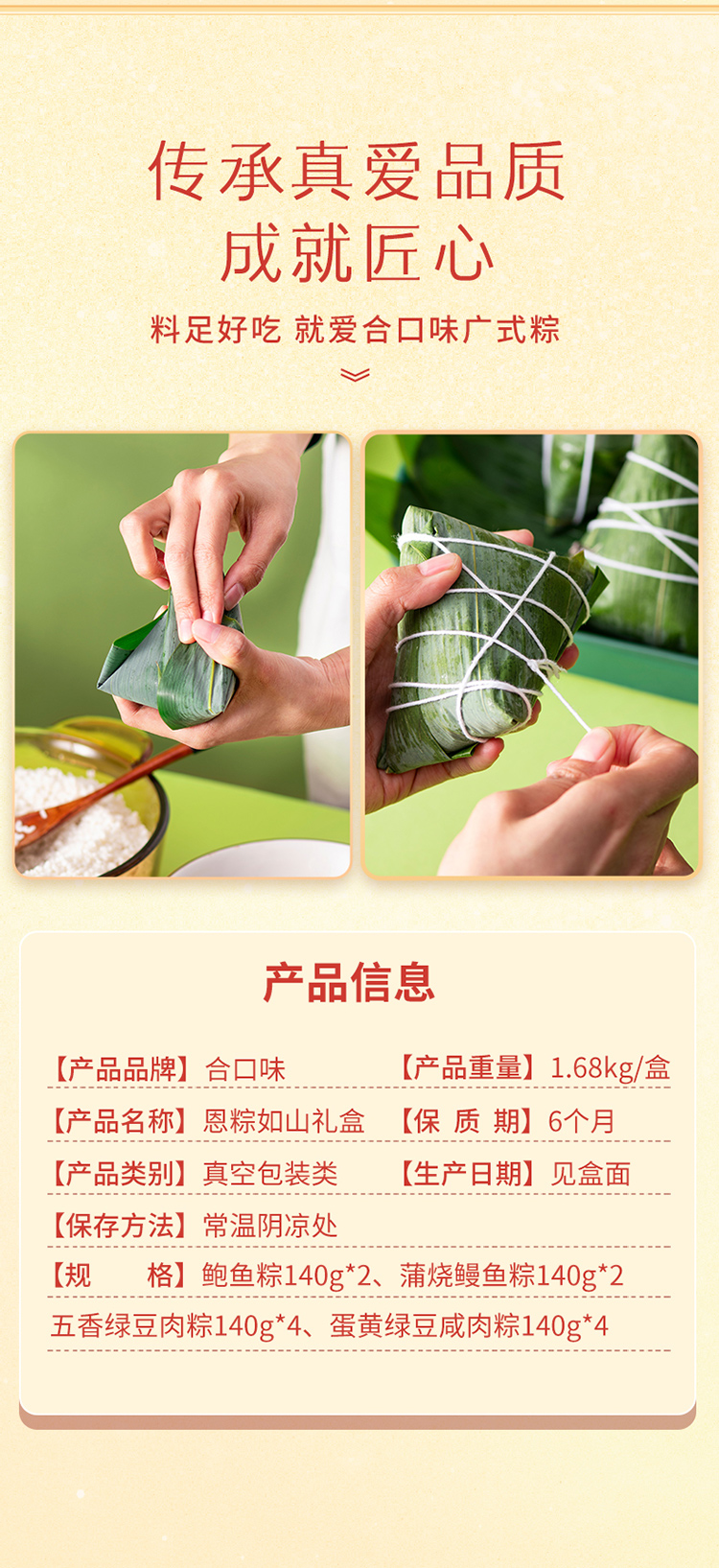 传承真爱品质
成就匠心

料足好吃 就爱合口味广式粽

产品信息

【产品品牌】合口味 【产品重量】1.68kg/盒

【产品名称】恩粽如山礼盒 【保 质 期】6个月

【产品类别】真空包装类 【生产日期】见盒面

【保存方法】常温阴凉处

【规 格】鲍鱼粽140g*2、蒲烧鳗鱼粽140g*2

五香绿豆肉粽140g*4、蛋黄绿豆咸肉粽140g*4