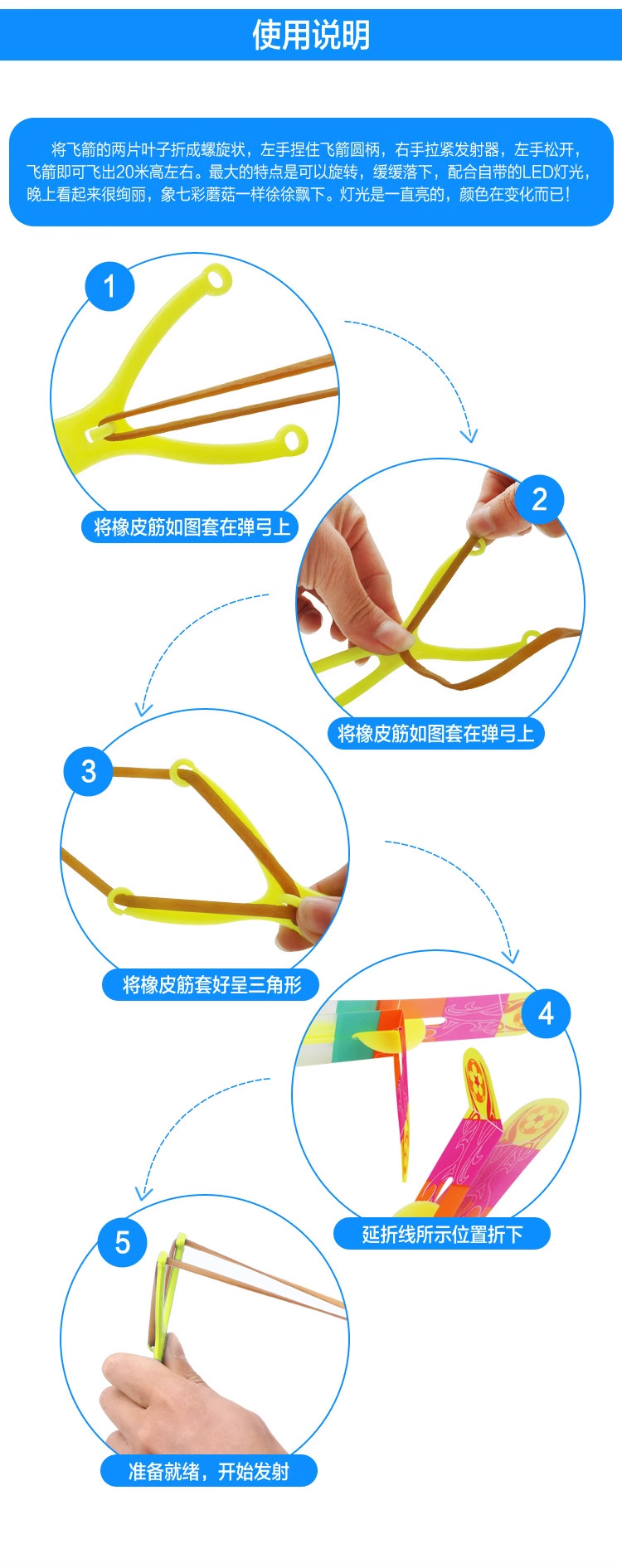 使用说明

将飞箭的两片叶子折成螺旋状，左手捏住飞箭圆柄，右手拉紧发射器，左手松开，飞箭即可飞出20米高左右。最大的特点是可以旋转，缓缓落下，配合自带的LED灯光，晚上看起来很绚丽，象七彩蘑菇一样徐徐飘下。灯光是一直亮的，颜色在变化而已！

1
将橡皮筋如图套在弹弓上

2
将橡皮筋如图套在弹弓上

3
将橡皮筋套好呈三角形

4
延折线所示位置折下

5
准备就绪，开始发射