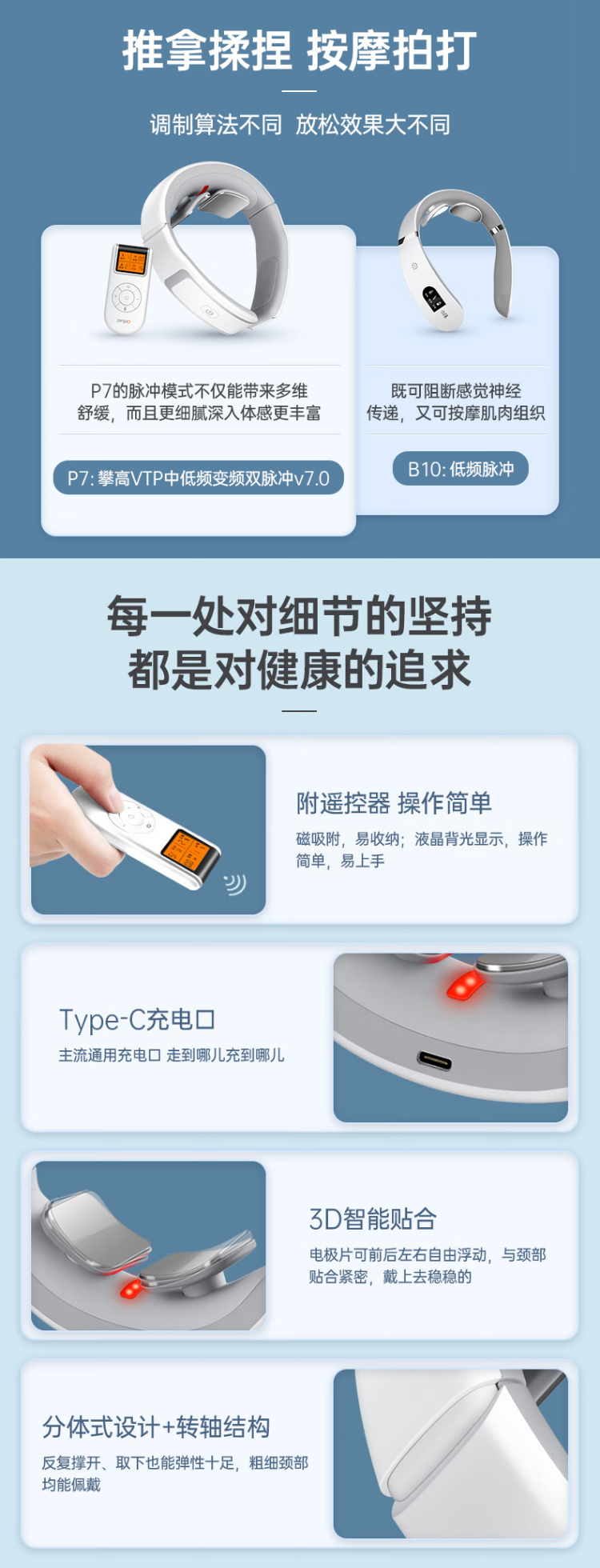 推拿揉捏 按摩拍打

调制算法不同 放松效果大不同

P7的脉冲模式不仅能带来多维舒缓，而且更细腻深入体感更丰富

P7: 攀高VTP中低频变频双脉冲v7.0

既可阻断感觉神经传递，又可按摩肌肉组织

B10: 低频脉冲

每一处对细节的坚持
都是对健康的追求

附遥控器 操作简单

磁吸附，易收纳；液晶背光显示，操作简单，易上手

Type-C充电口

主流通用充电口 走到哪儿充到哪儿

3D智能贴合

电极片可前后左右自由浮动，与颈部贴合紧密，戴上去稳稳的

分体式设计+转轴结构

反复撑开、取下也能弹性十足，粗细颈部均能佩戴