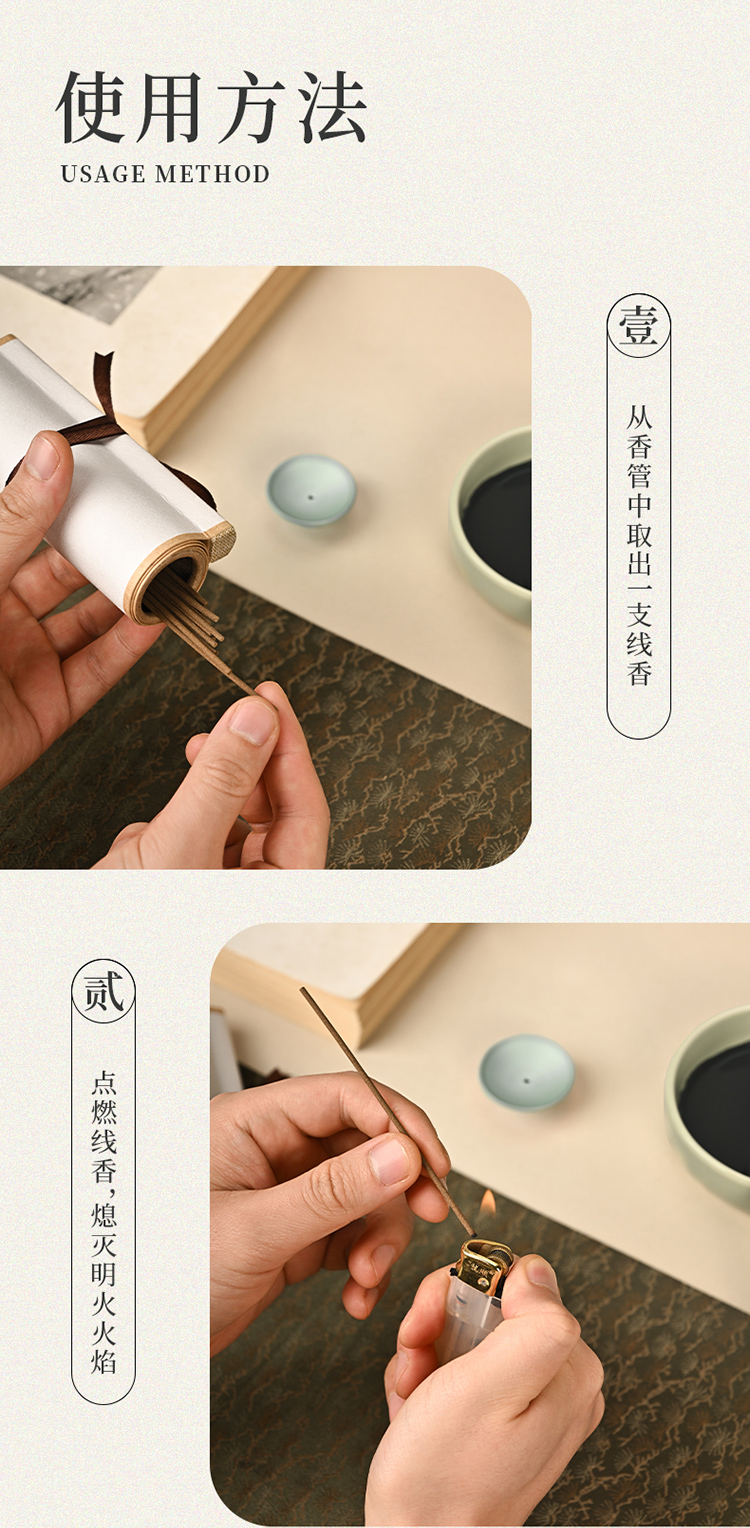 使用方法
USAGE METHOD

壹
从香管中取出一支线香

贰
点燃线香，熄灭明火火焰