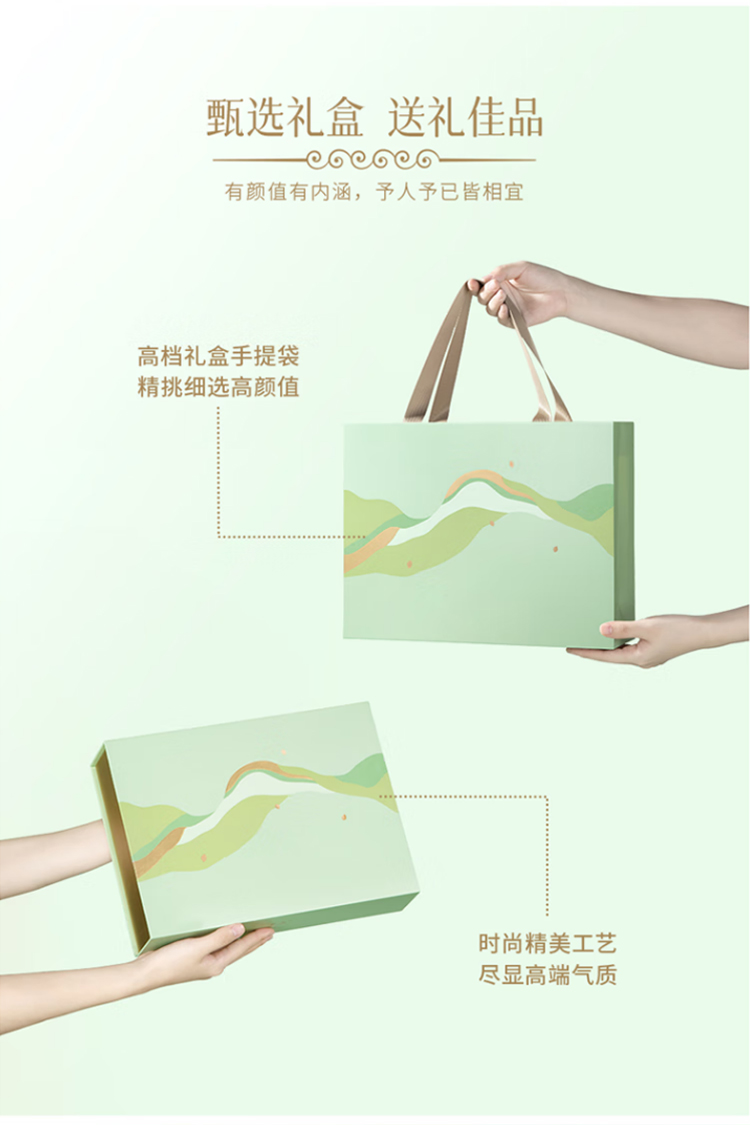 甄选礼盒 送礼佳品

有颜值有内涵，予人予已皆相宜

高档礼盒手提袋
精挑细选高颜值

时尚精美工艺
尽显高端气质