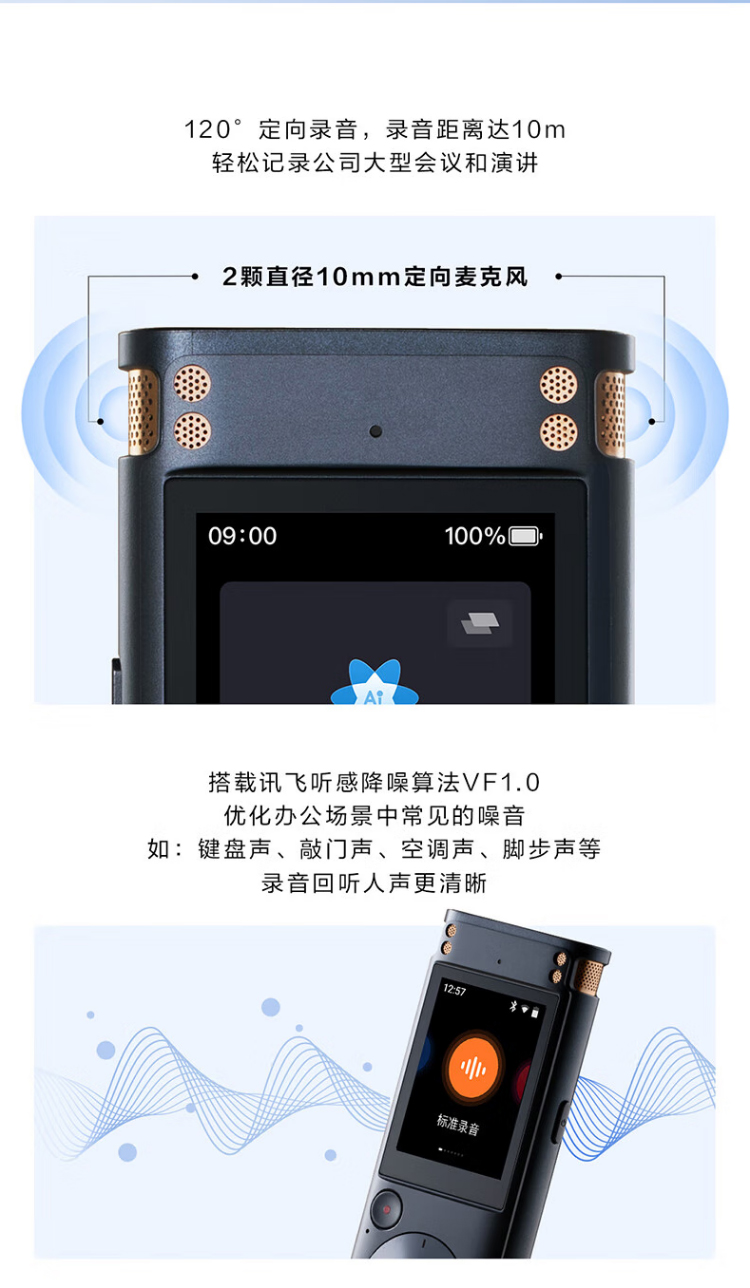 120° 定向录音，录音距离达10m
轻松记录公司大型会议和演讲

2颗直径10mm定向麦克风

09:00

100%

Ai

搭载讯飞听感降噪算法VF1.0
优化办公场景中常见的噪音
如：键盘声、敲门声、空调声、脚步声等
录音回听人声更清晰

12:57

标准录音