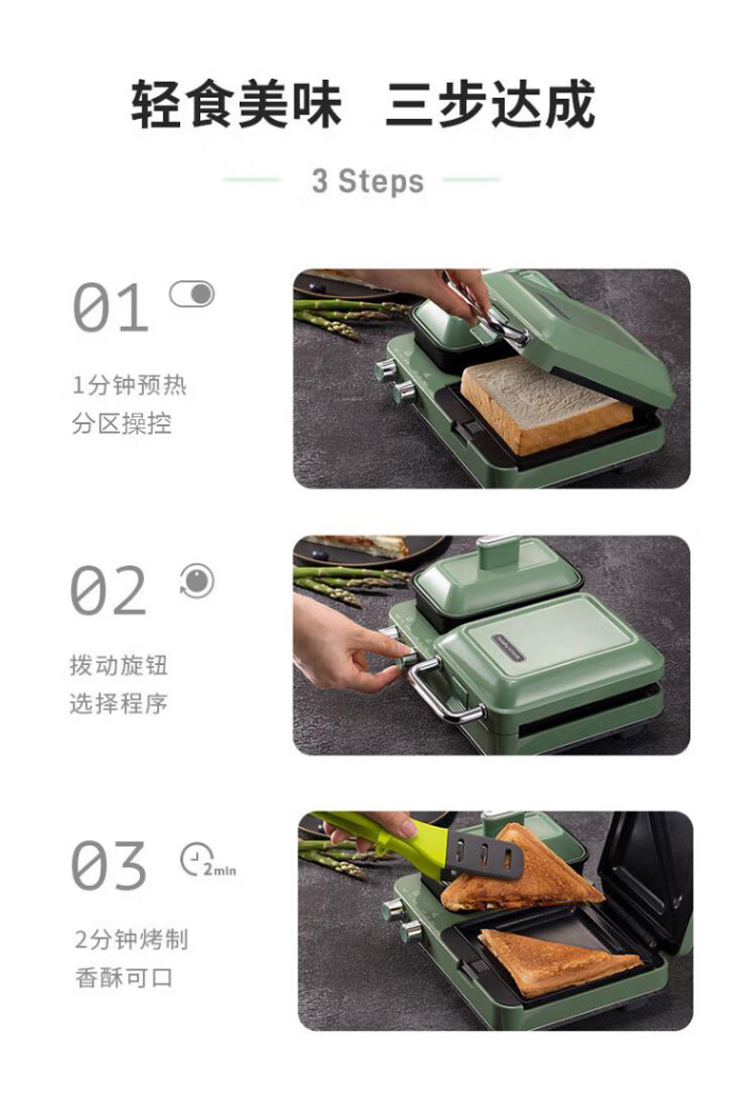 轻食美味 三步达成

3 Steps

01

1分钟预热
分区操控

02

拨动旋钮
选择程序

03

2min

2分钟烤制
香酥可口