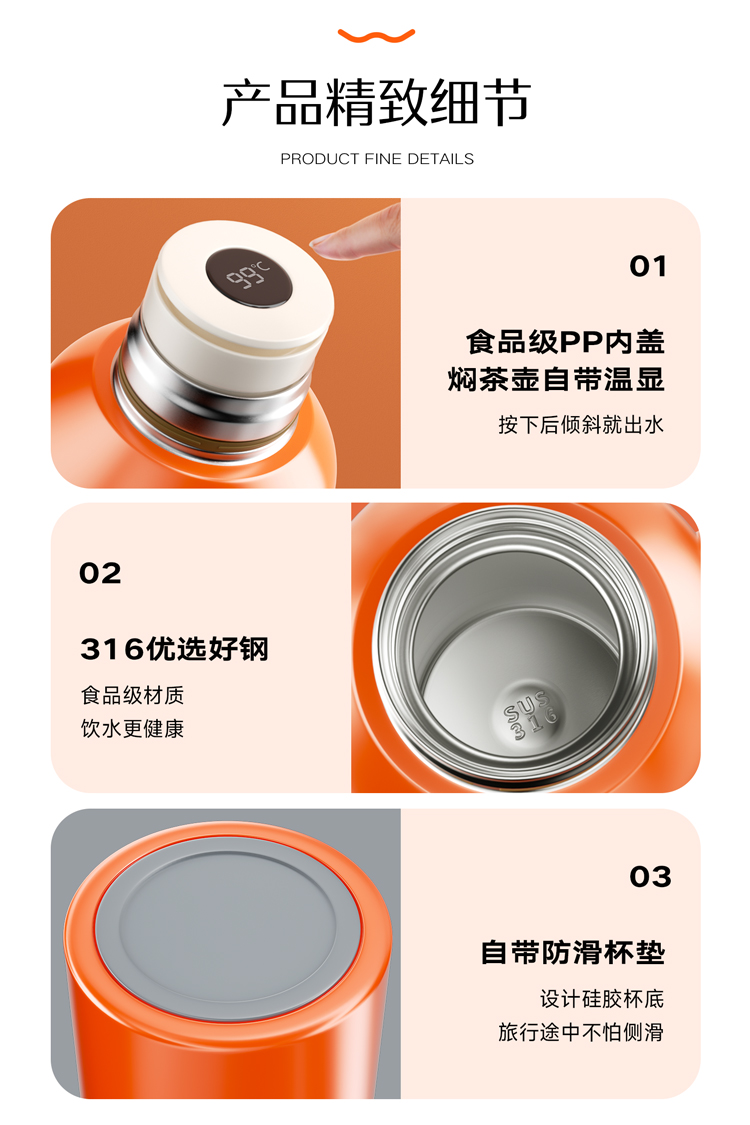 产品精致细节

PRODUCT FINE DETAILS

99°C

01

食品级PP内盖
焖茶壶自带温显

按下后倾斜就出水

02

316优选好钢

食品级材质
饮水更健康

SUS 316

03

自带防滑杯垫

设计硅胶杯底
旅行途中不怕侧滑