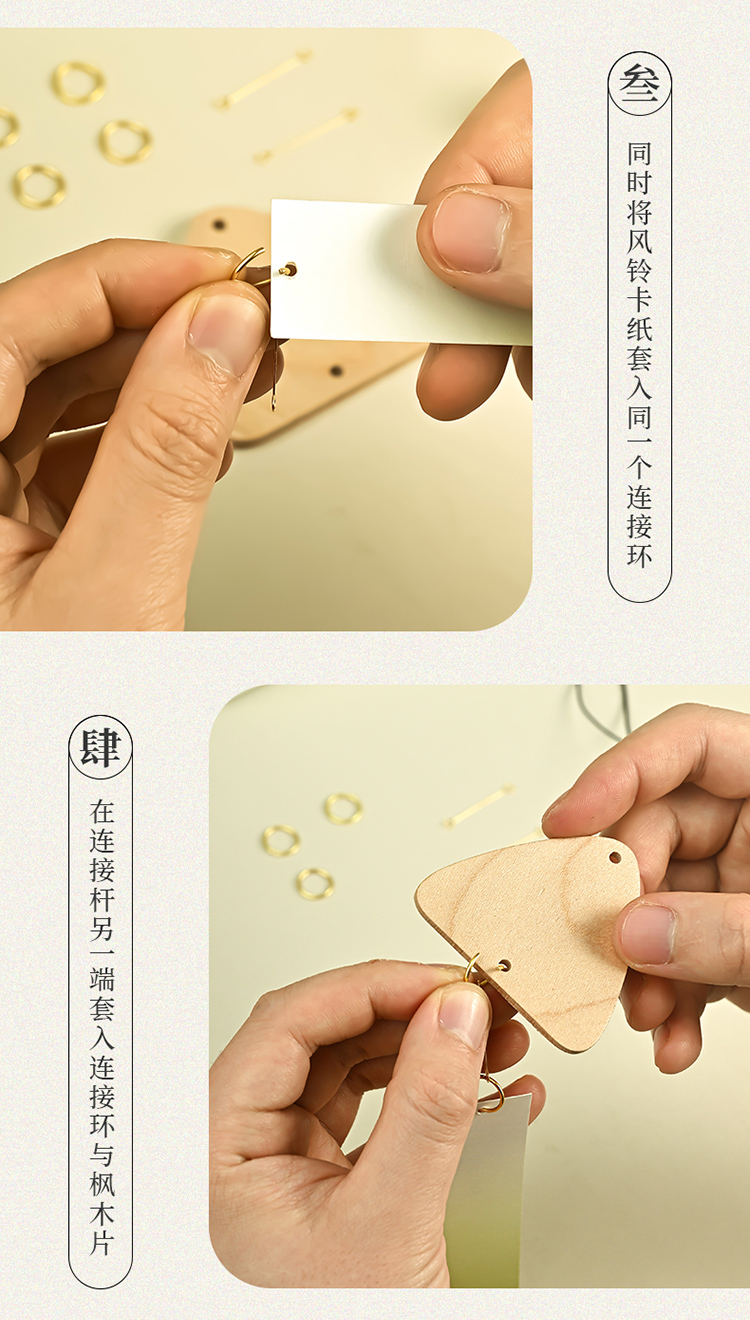 叁

同时将风铃卡纸套入同一个连接环

肆

在连接杆另一端套入连接环与枫木片