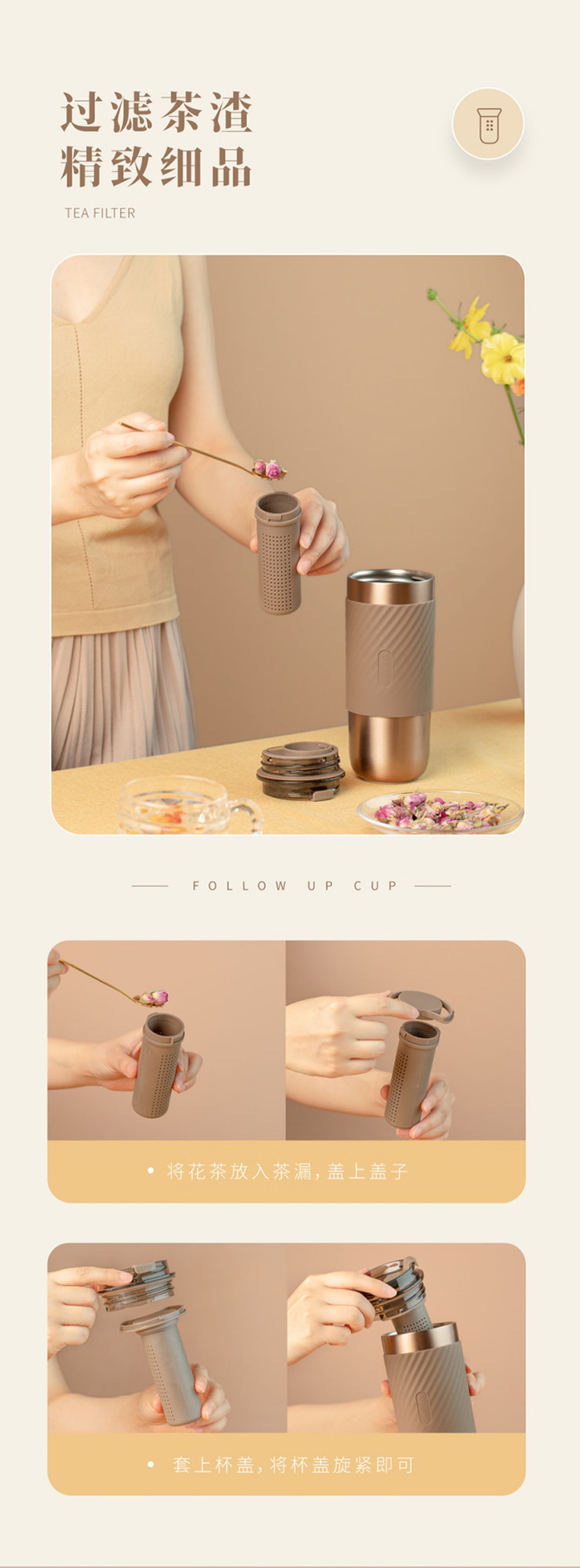 过滤茶渣
精致细品

TEA FILTER

FOLLOW UP CUP

• 将花茶放入茶漏，盖上盖子

• 套上杯盖，将杯盖旋紧即可