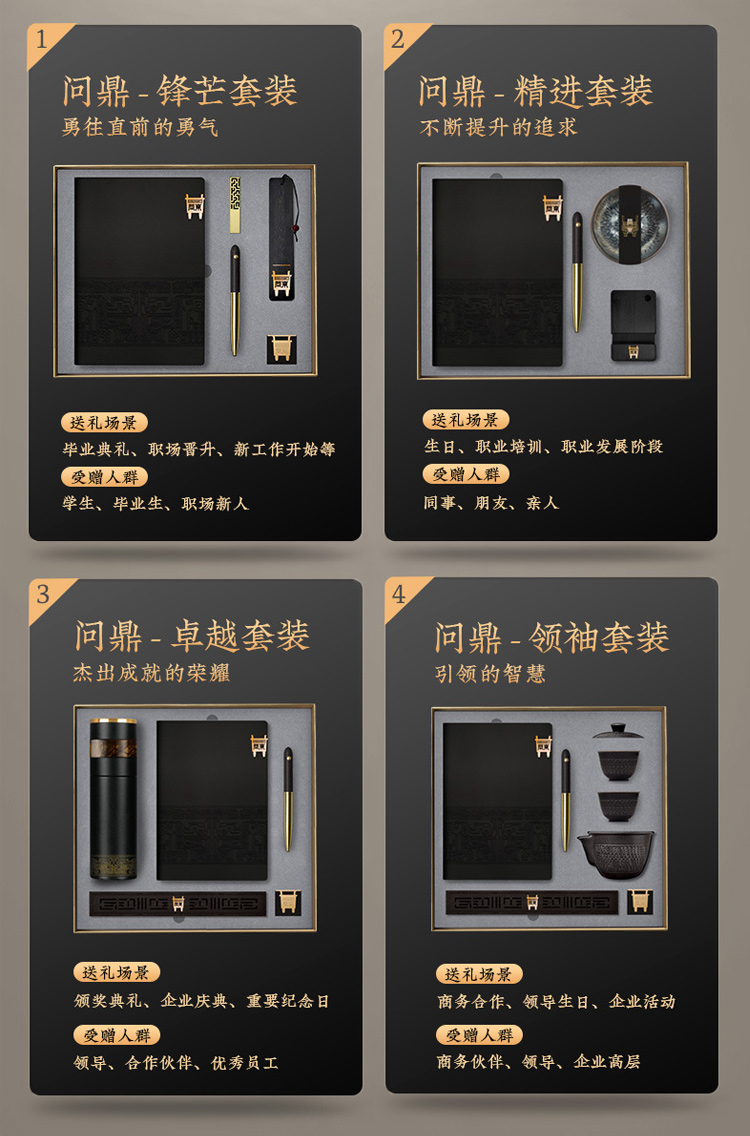 1

问鼎 - 锋芒套装

勇往直前的勇气

送礼场景

毕业典礼、职场晋升、新工作开始等

受赠人群

学生、毕业生、职场新人

2

问鼎 - 精进套装

不断提升的追求

送礼场景

生日、职业培训、职业发展阶段

受赠人群

同事、朋友、亲人

3

问鼎 - 卓越套装

杰出成就的荣耀

送礼场景

颁奖典礼、企业庆典、重要纪念日

受赠人群

领导、合作伙伴、优秀员工

4

问鼎 - 领袖套装

引领的智慧

送礼场景

商务合作、领导生日、企业活动

受赠人群

商务伙伴、领导、企业高层